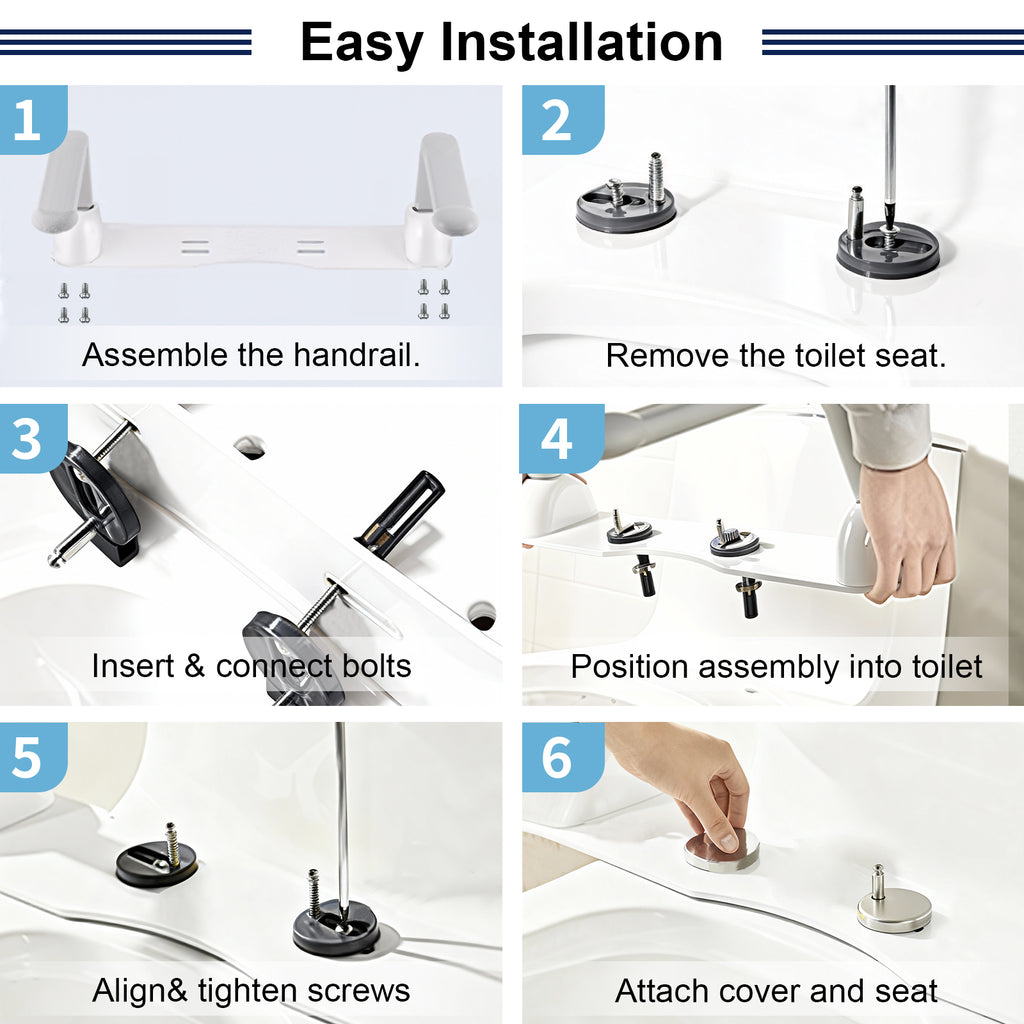 Easy Installation

1
Assemble the handrail.

2
Remove the toilet seat.

3
Insert & connect bolts

4
Position assembly into toilet

5
Align& tighten screws

6
Attach cover and seat