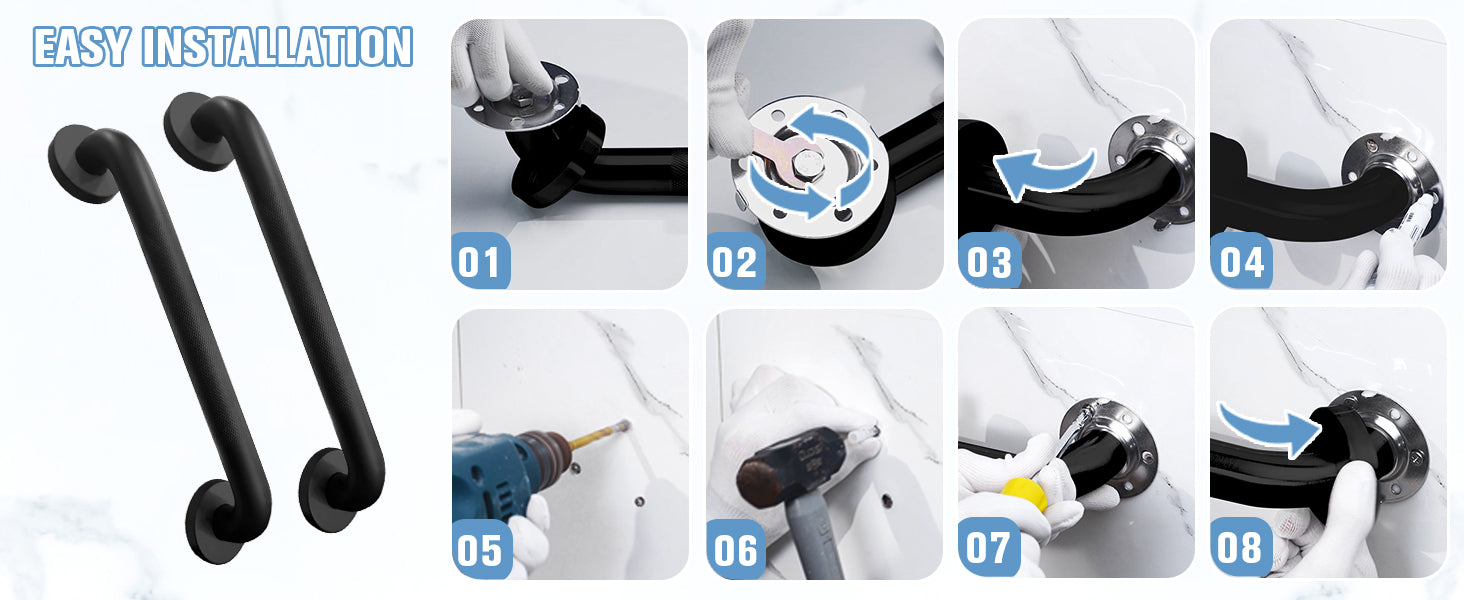 EASY INSTALLATION

01

02

03

04

05

06

07

08