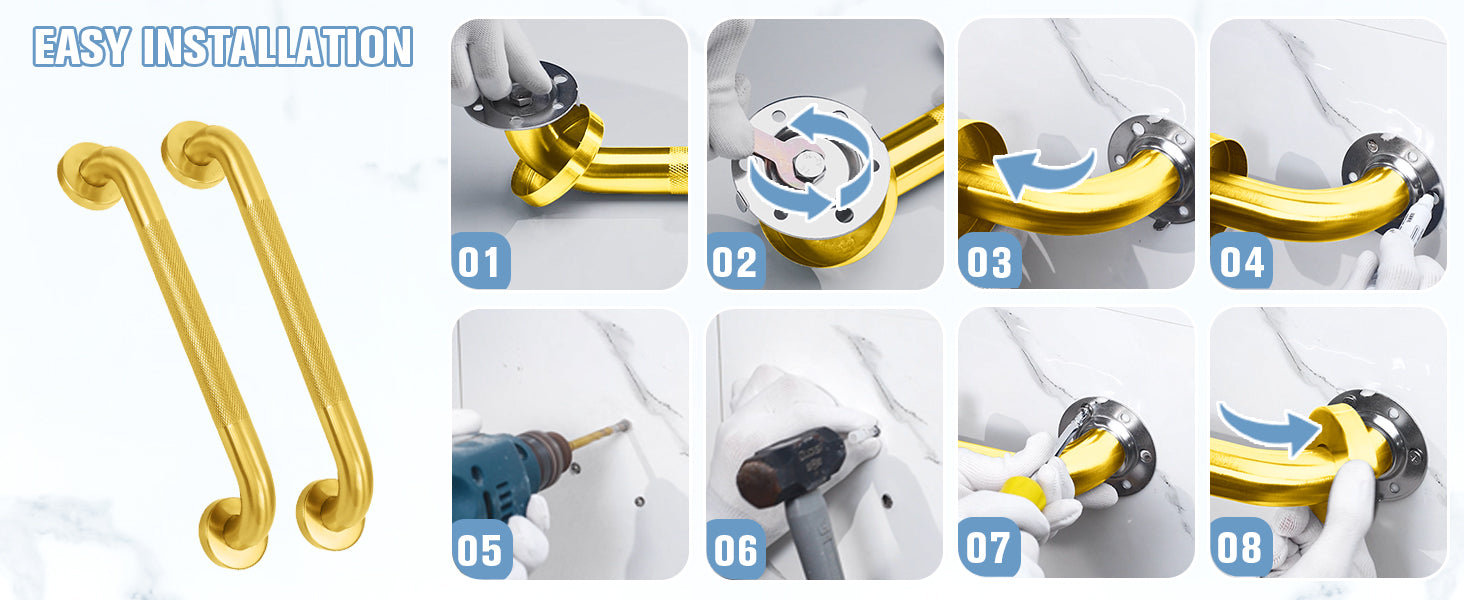 EASY INSTALLATION

01

02

03

04

05

06

07

08