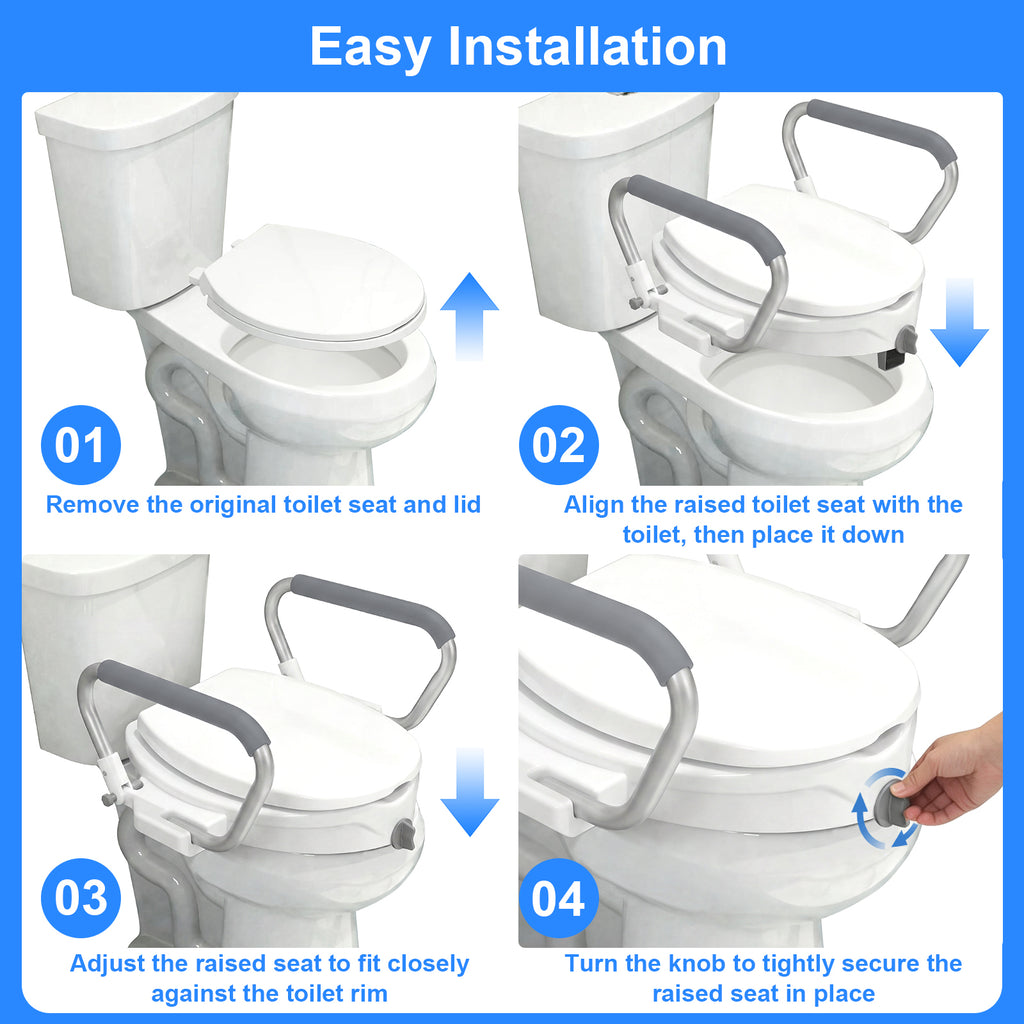 Easy Installation

01
Remove the original toilet seat and lid

02
Align the raised toilet seat with the toilet, then place it down

03
Adjust the raised seat to fit closely against the toilet rim

04
Turn the knob to tightly secure the raised seat in place